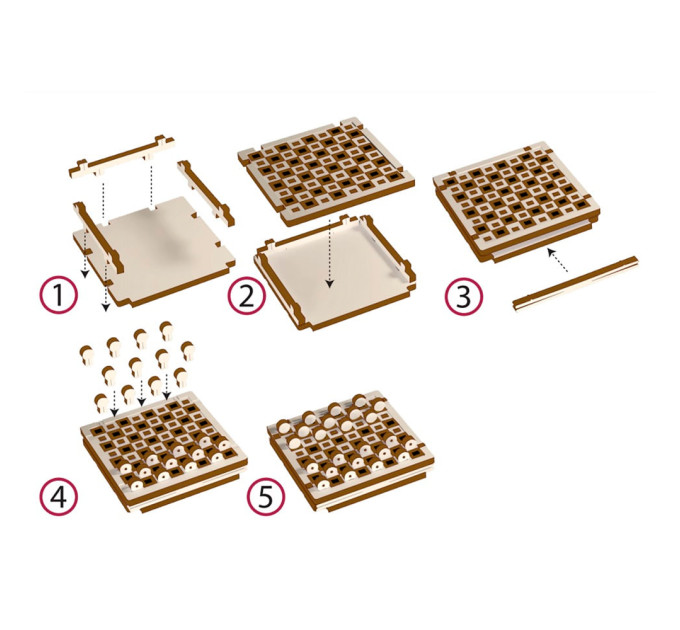 1

2

3

4

5