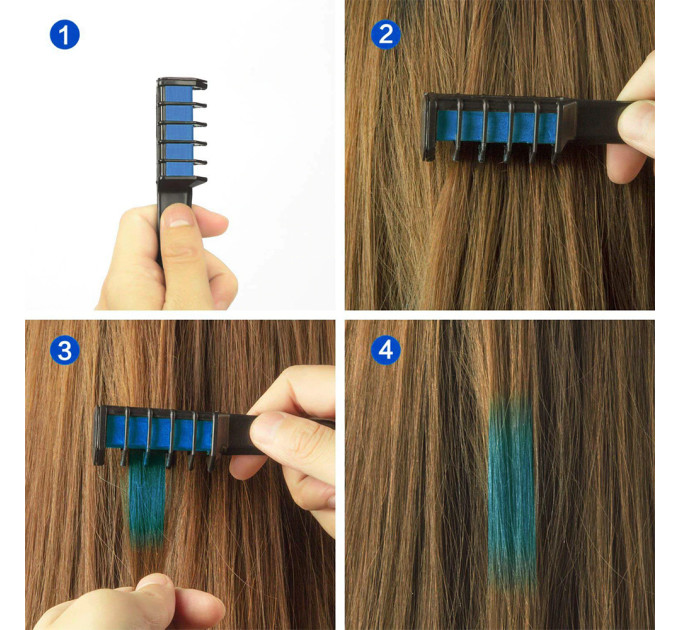 1

2

3

4