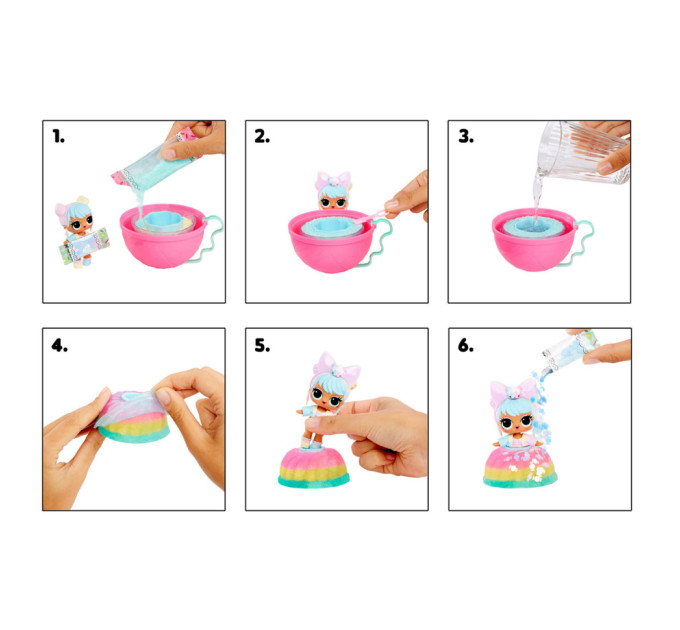 1.

2.

3.

4.

5.

6.